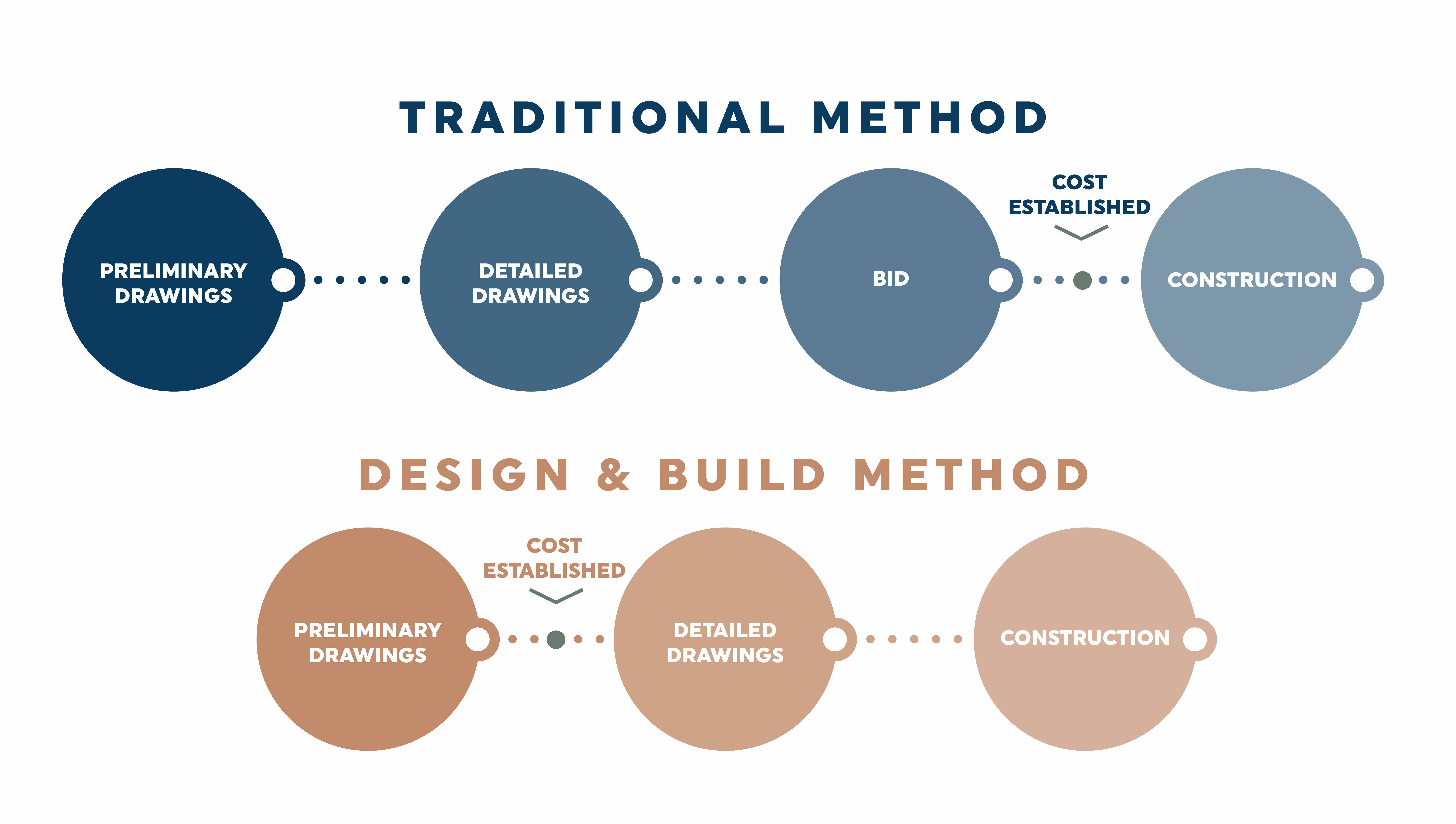 TRADITIONAL METHOD

PRELIMINARY DRAWINGS

DETAILED DRAWINGS

BID

COST ESTABLISHED

CONSTRUCTION

DESIGN & BUILD METHOD

PRELIMINARY DRAWINGS

COST ESTABLISHED

DETAILED DRAWINGS

CONSTRUCTION