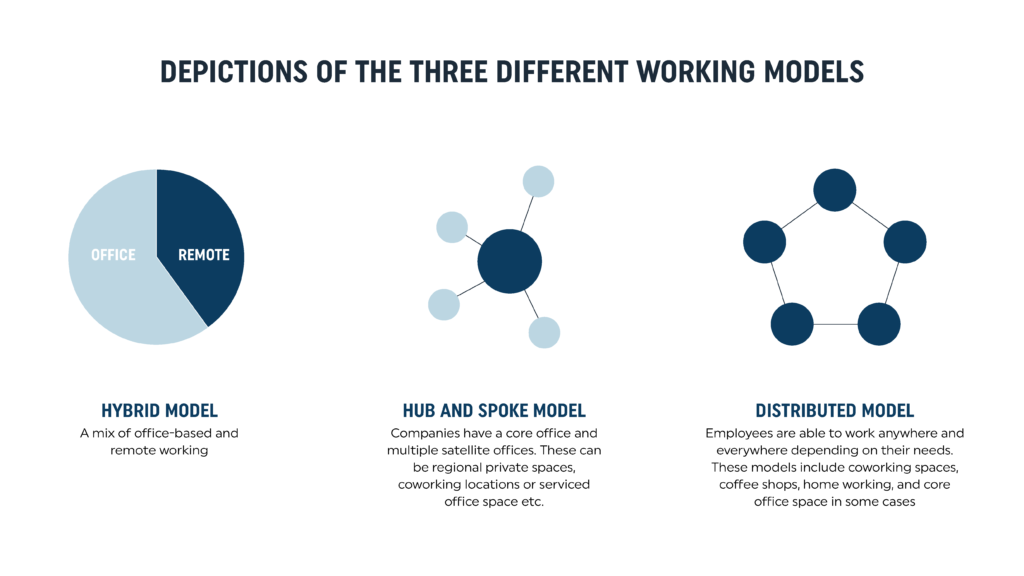 DEPICTIONS OF THE THREE DIFFERENT WORKING MODELS

OFFICE
REMOTE

HYBRID MODEL
A mix of office-based and remote working

HUB AND SPOKE MODEL
Companies have a core office and multiple satellite offices. These can be regional private spaces, coworking locations or serviced office space etc.

DISTRIBUTED MODEL
Employees are able to work anywhere and everywhere depending on their needs. These models include coworking spaces, coffee shops, home working, and core office space in some cases