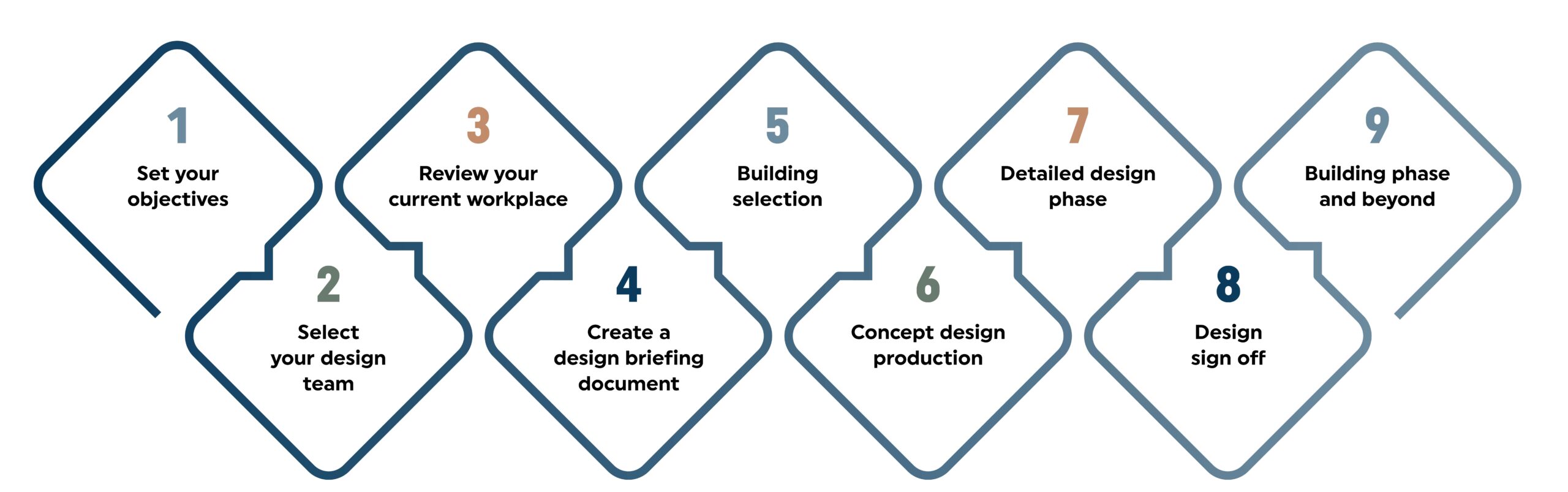 1
Set your objectives

2
Select your design team

3
Review your current workplace

4
Create a design briefing document

5
Building selection

6
Concept design production

7
Detailed design phase

8
Design sign off

9
Building phase and beyond